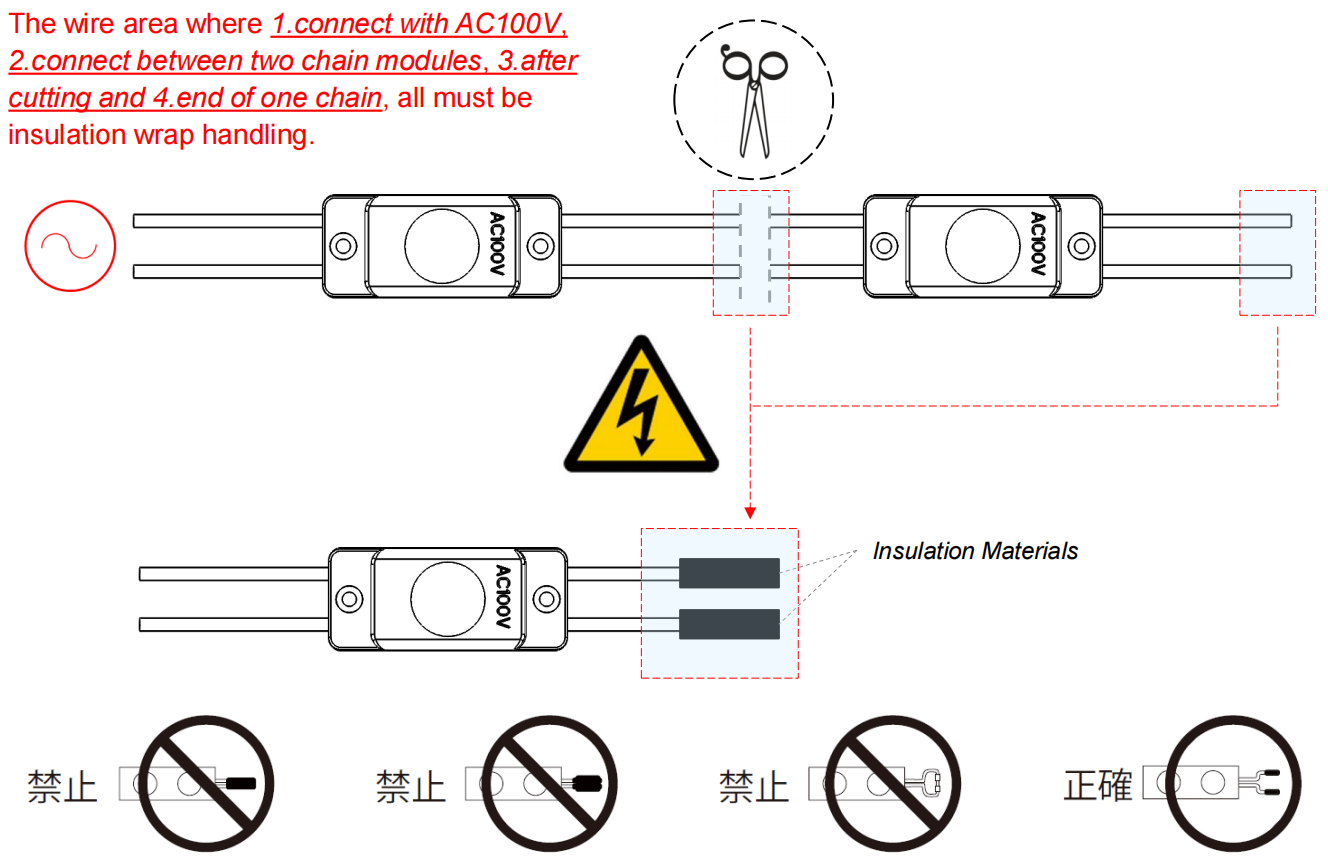 The wire area where 1.connect with AC100V, 2.connect between two chain modules, 3.after cutting and 4.end of one chain, all must be insulation wrap handling.

AC100V

AC100V

AC100V

Insulation Materials

禁止

禁止

禁止

正確